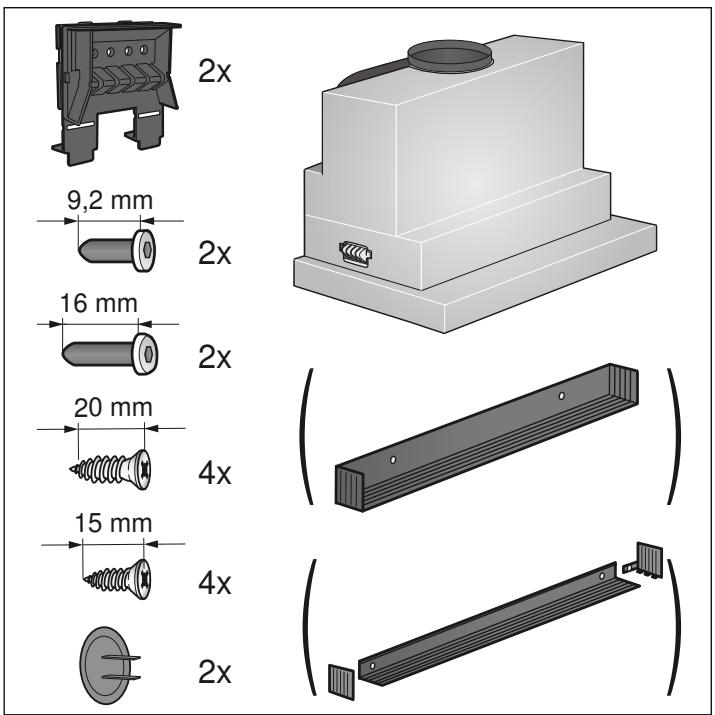 2x

9,2 mm

2x

16 mm

2x

20 mm

4x

15 mm

4x

2x