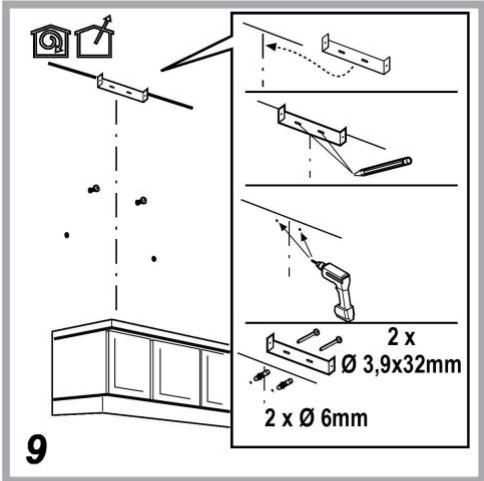 2 x
Ø 3,9x32mm

2 x Ø 6mm

9