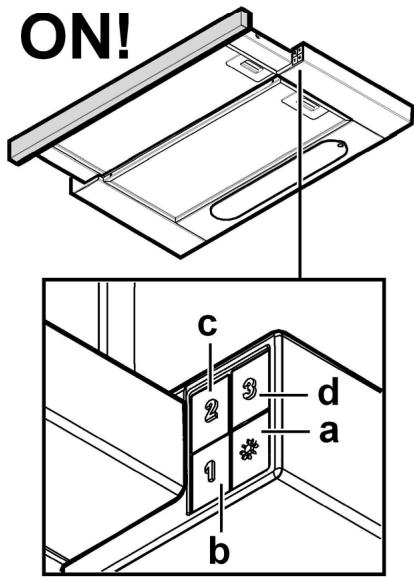 ON!

c
2
3
d
a
1
b