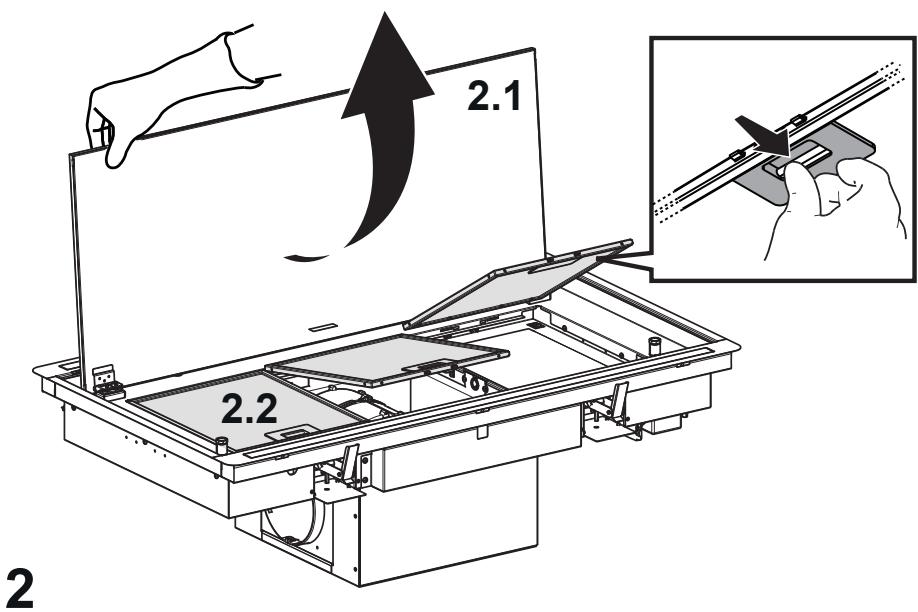 2.1

2.2

2