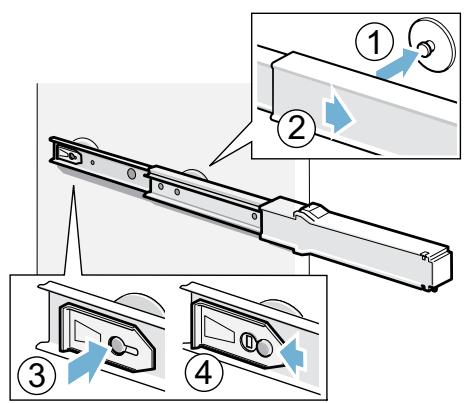 1
2
3
4