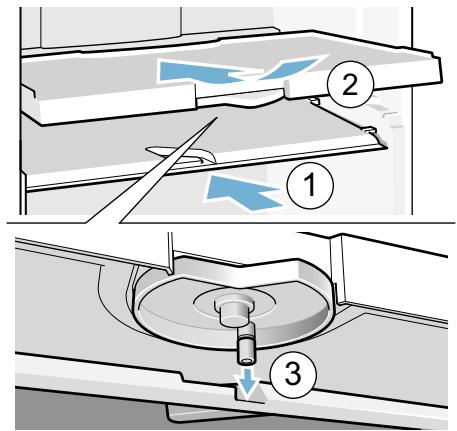 2
1
3