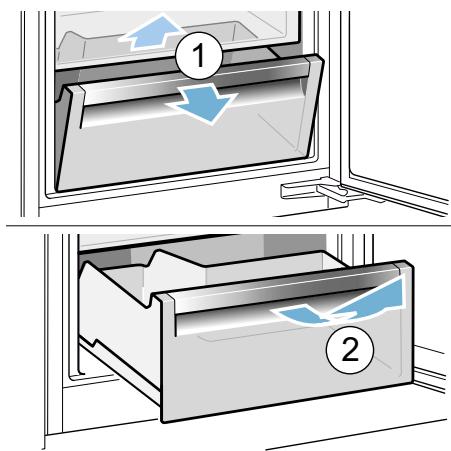 1

2