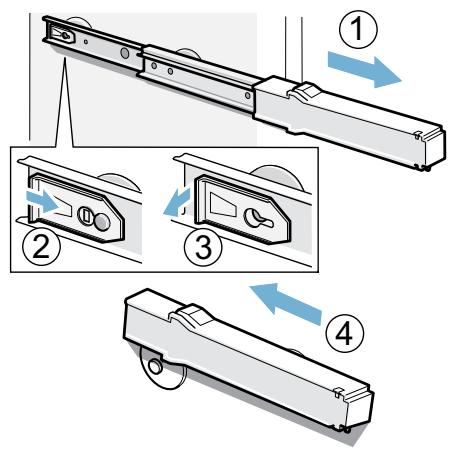 1
2
3
4