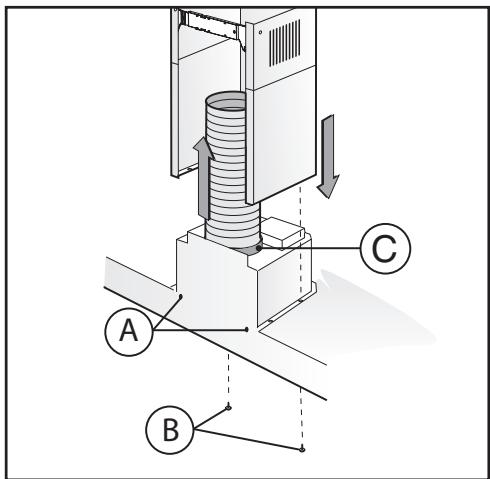 C
A
B