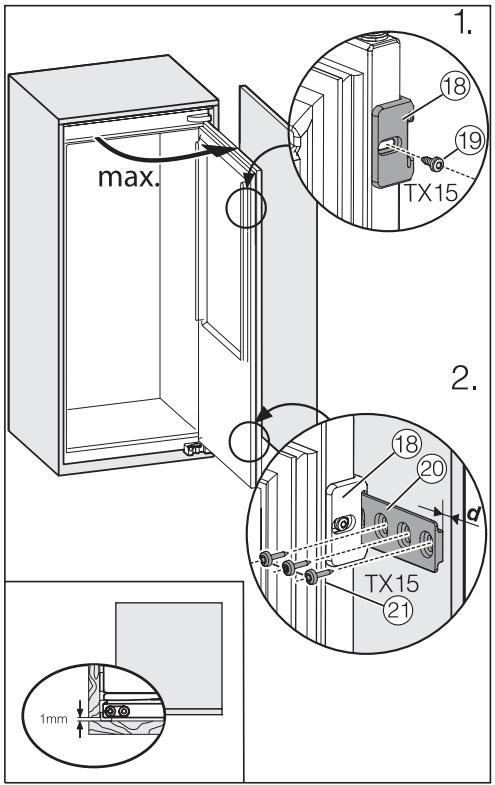 1.

max.

18

19

TX15

2.

18

20

d

TX15

21

1mm