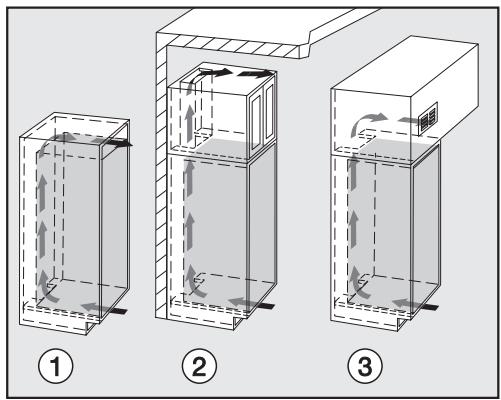 1
2
3