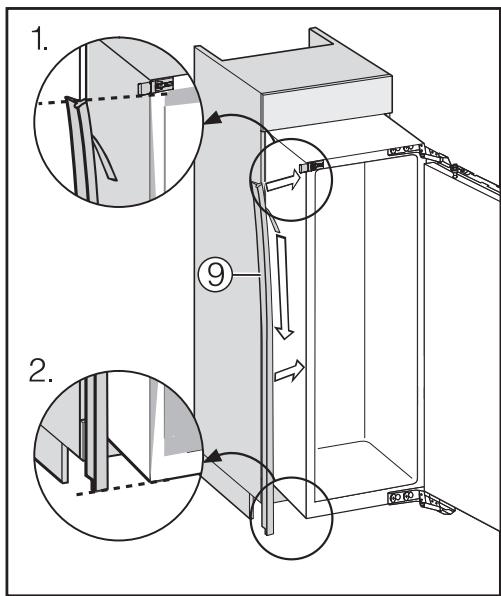 1.

9

2.