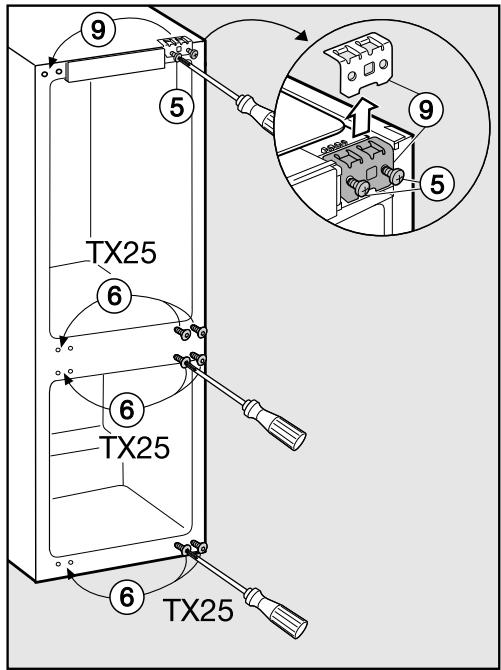 9
5
9
5
TX25
6
6
TX25
6
TX25