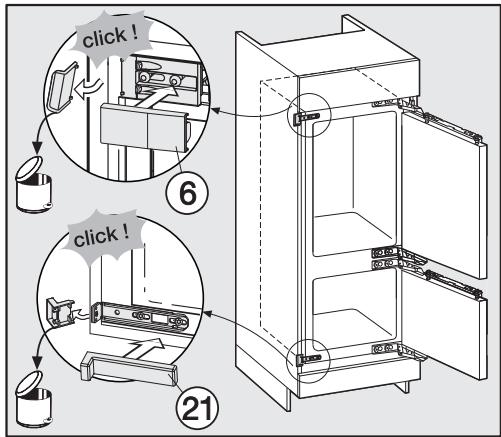 click !

6

click !

21