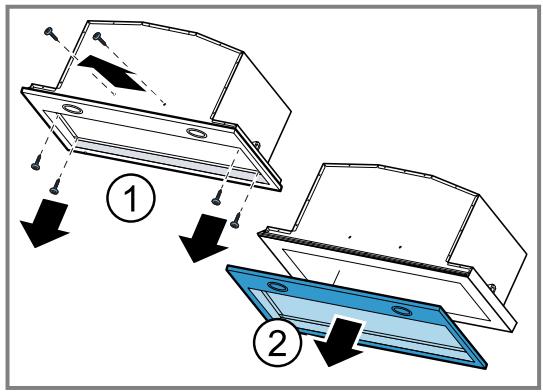 1

2