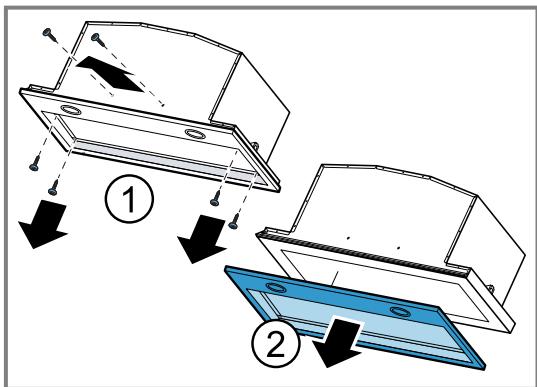 1

2