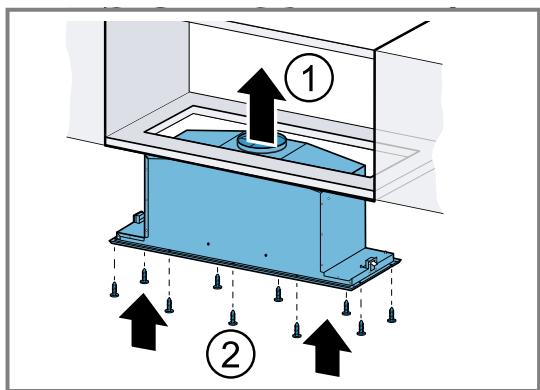 1

2