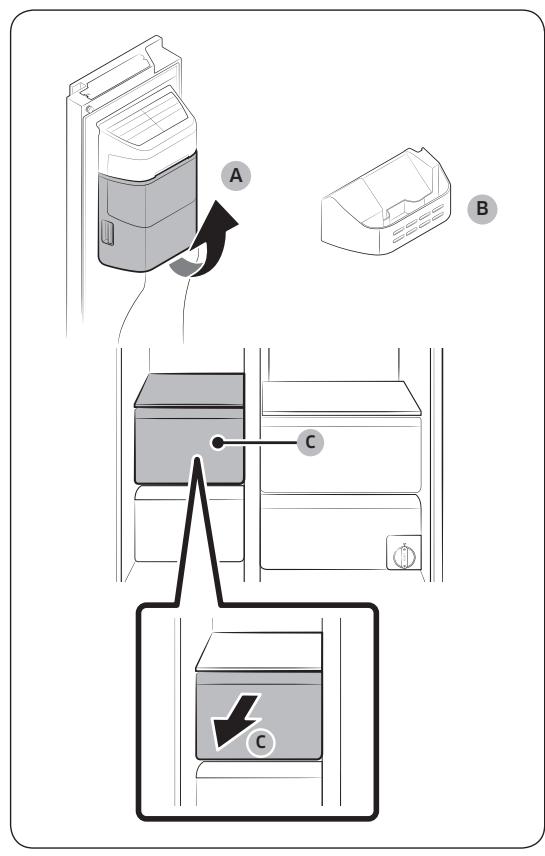 A

B

C

C