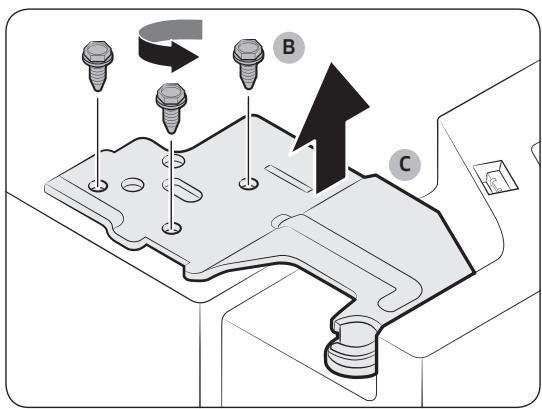 B

C