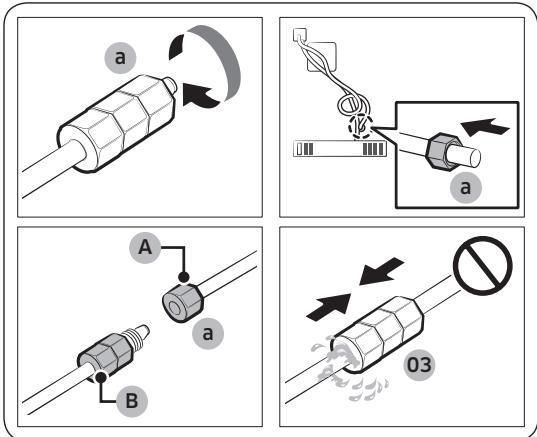 a

a

A

a

B

03