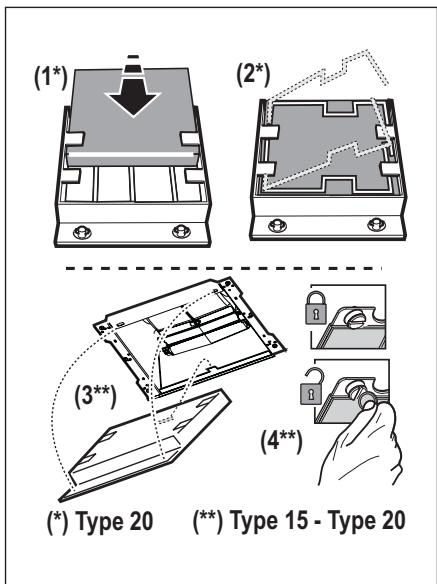 (1*)

(2*)

(3**)

(4**)

(*) Type 20

(**) Type 15 - Type 20