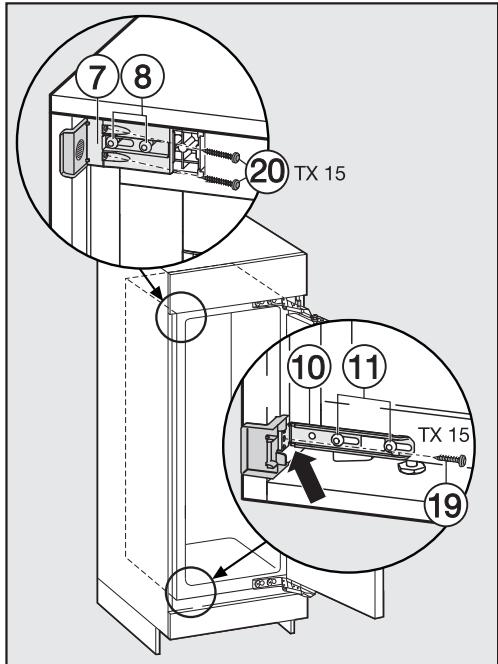 7
8
20 TX 15
10
11
TX 15
19