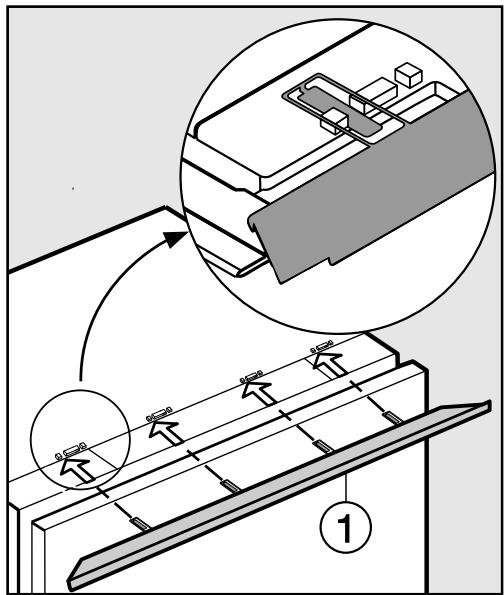 1