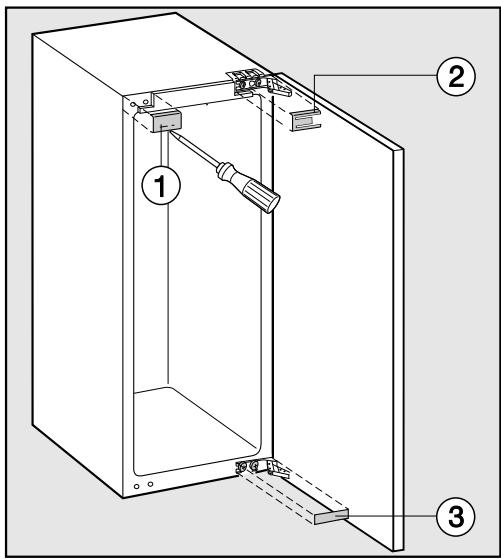 2

1

3