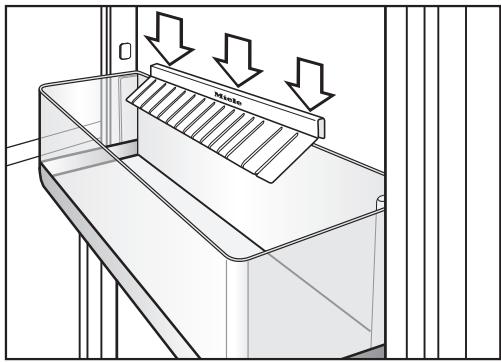 Miele