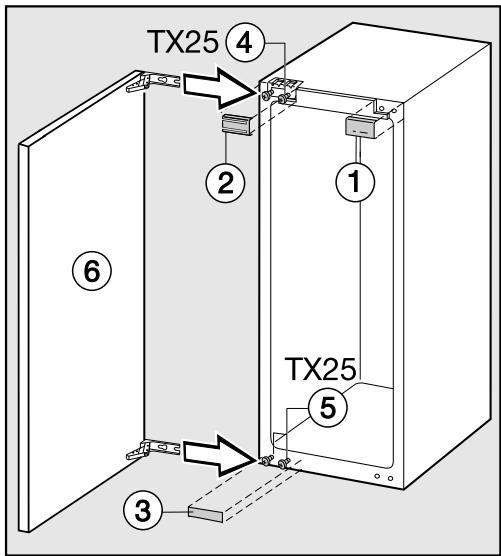 TX25 4

2

1

6

TX25

5

3