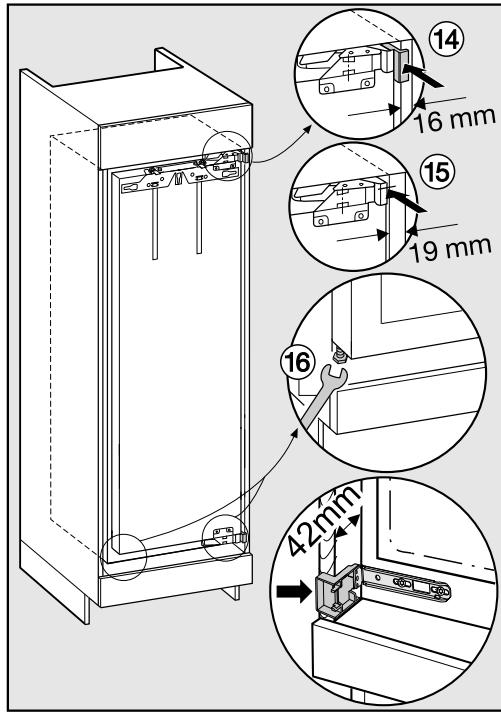 14
16 mm
15
19 mm
16
42mm