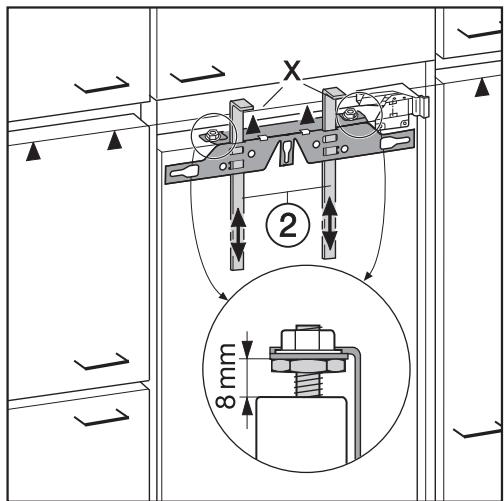 X

2

8 mm