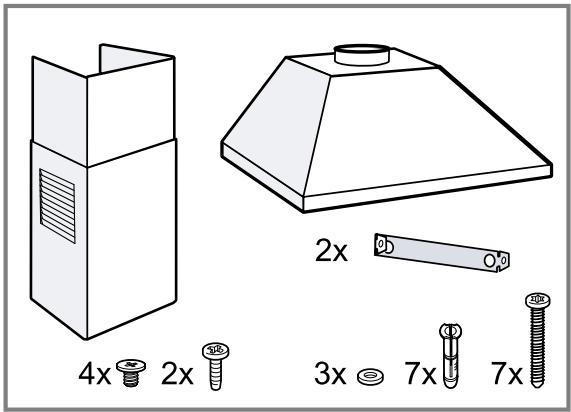 2x

4x 2x 3x 7x 7x