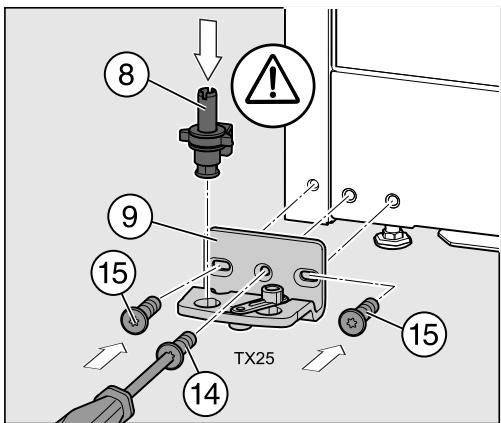 8

9

15

15

TX25

14