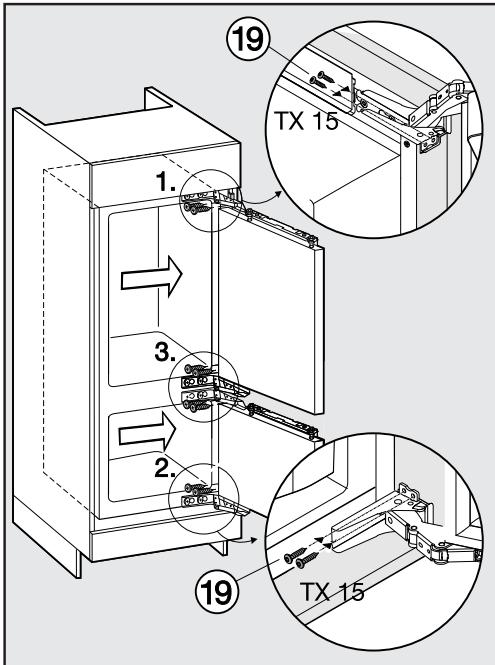 19

TX 15

1.

3.

2.

19

TX 15