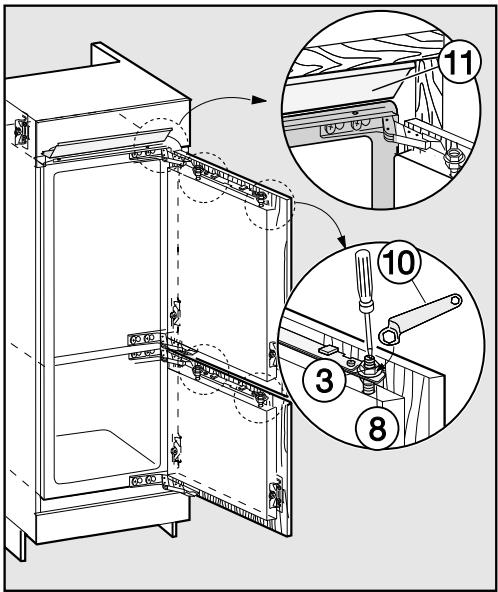 11

10

3

8