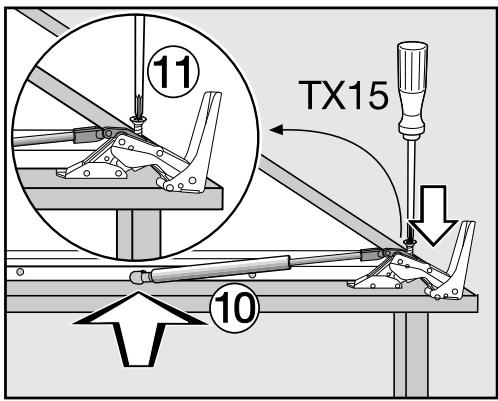 11
TX15
10