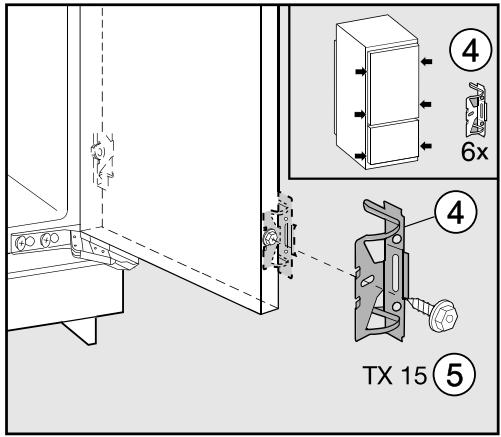 4

6x

4

TX 15 5