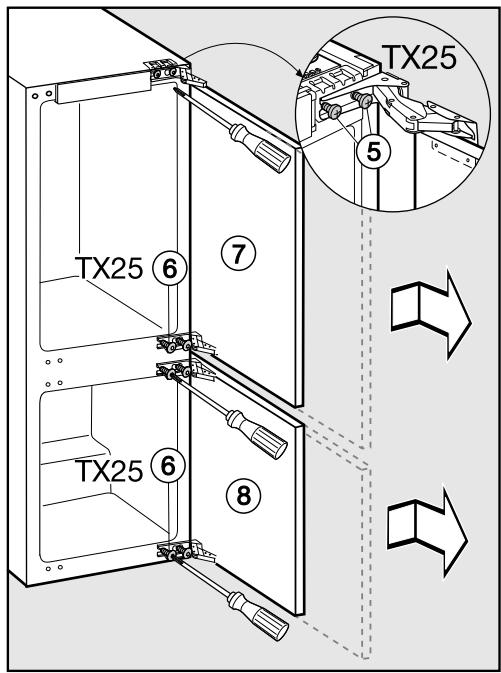 TX25
5
TX25 6
7
TX25 6
8