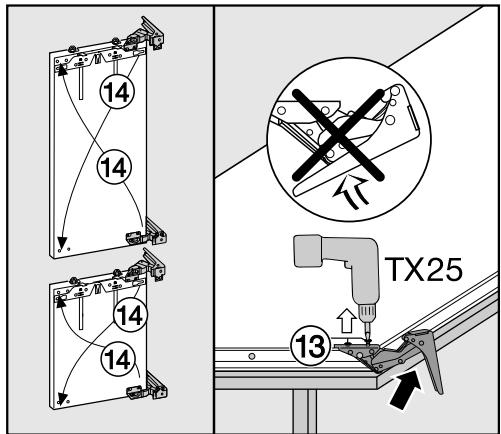 14
14
14
14
TX25
13