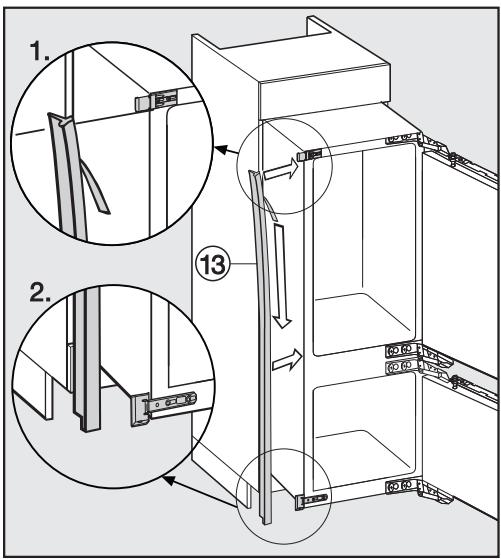 1.

2.

13