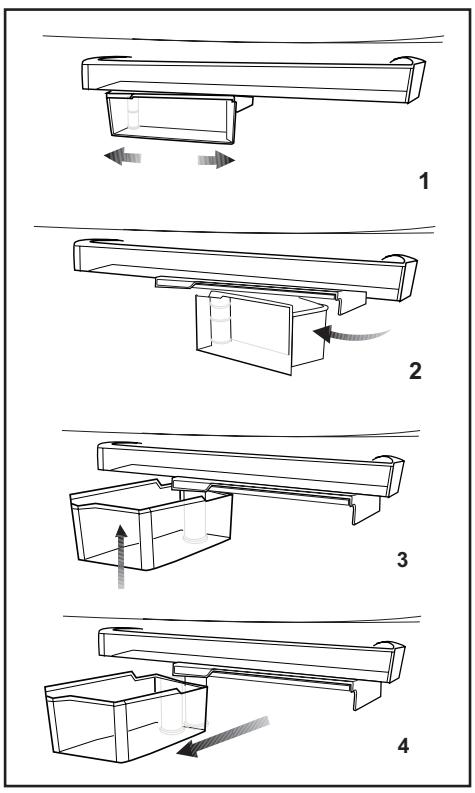 1

2

3

4