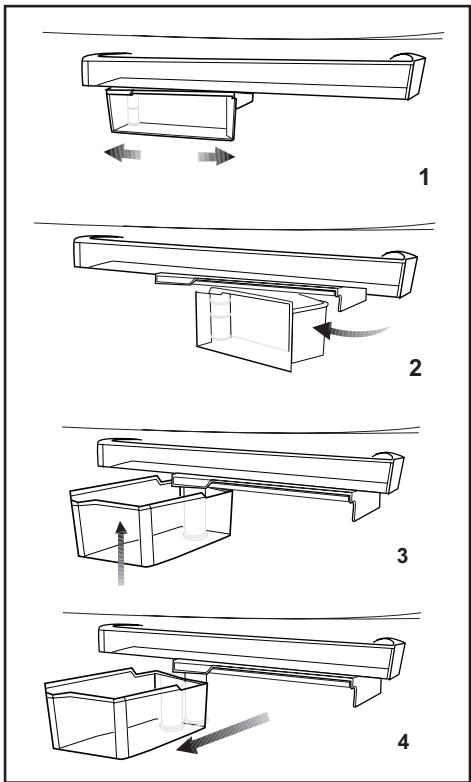 1

2

3

4