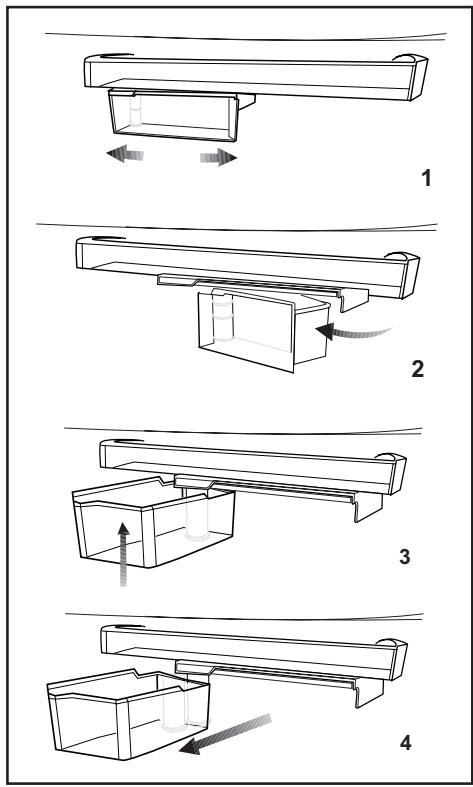 1

2

3

4