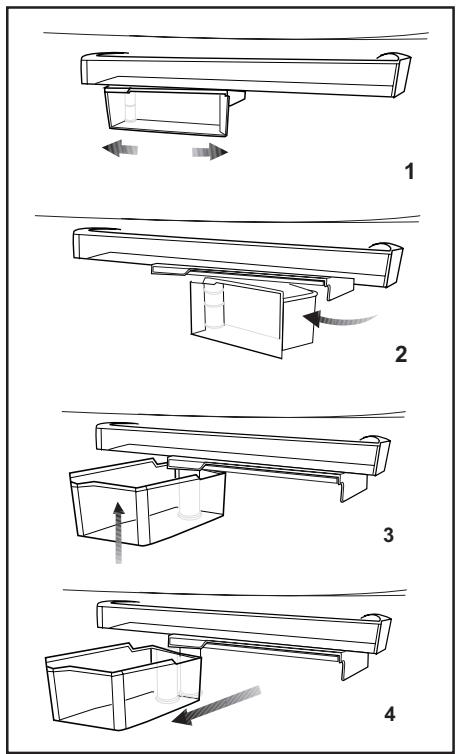 1

2

3

4