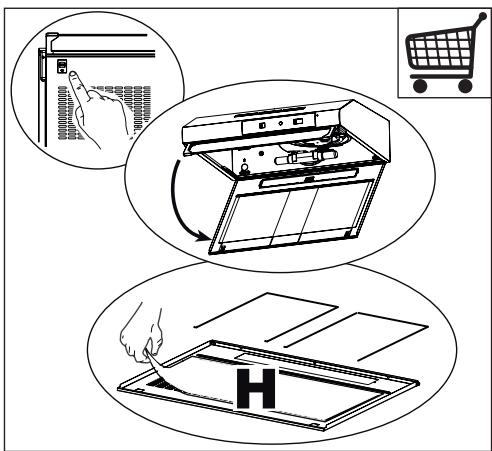 H