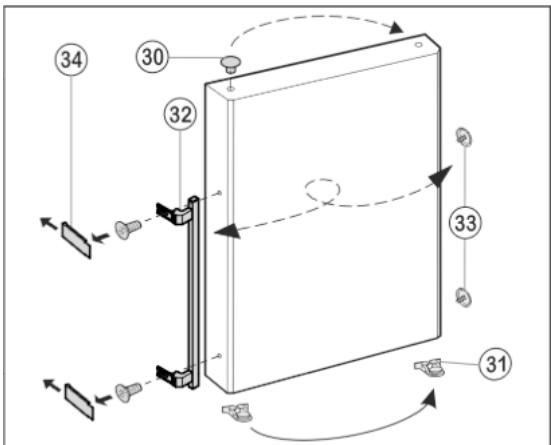 34
30
32
33
31