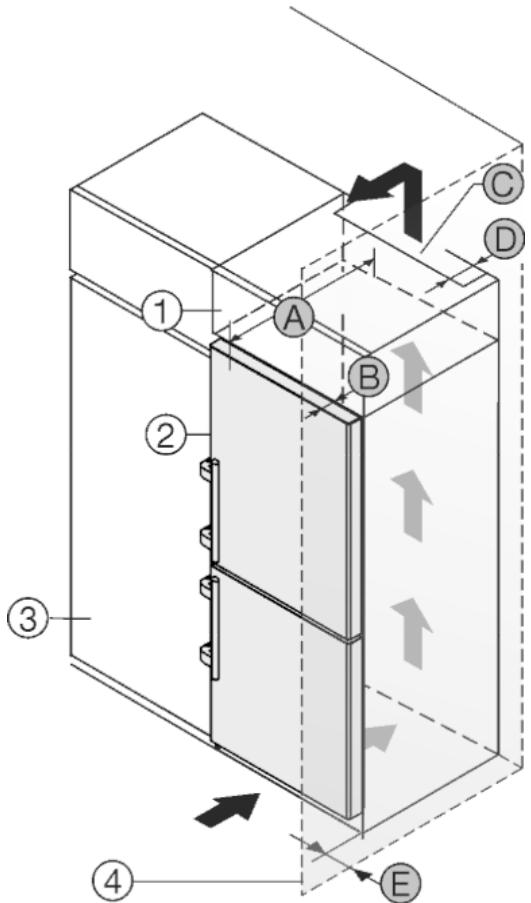 C
D
1
A
B
2
3
4
E