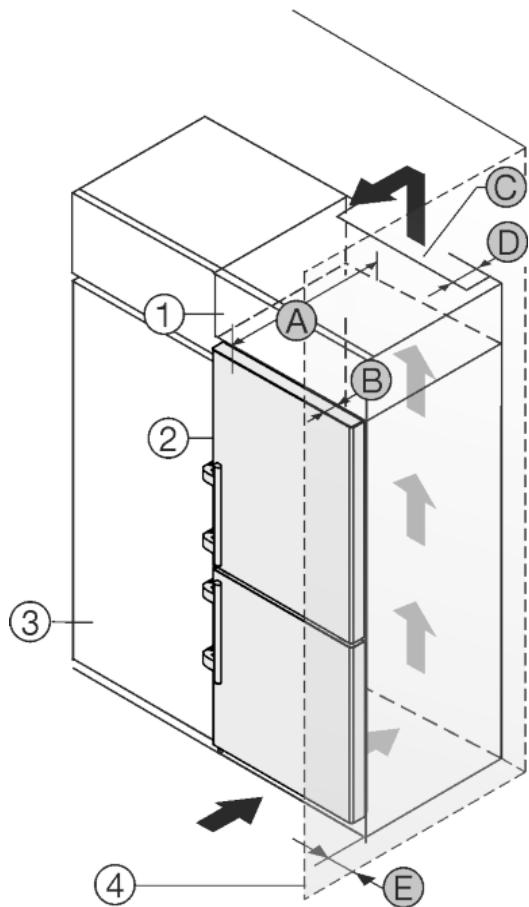 C
D
1
A
B
2
3
4
E