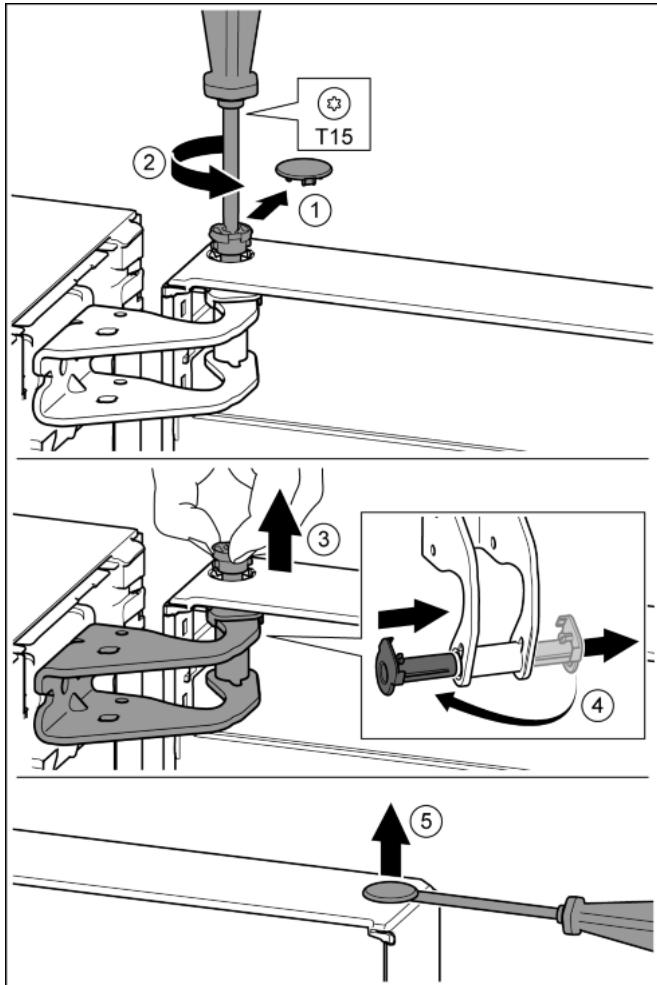 T15
2
1
3
4
5