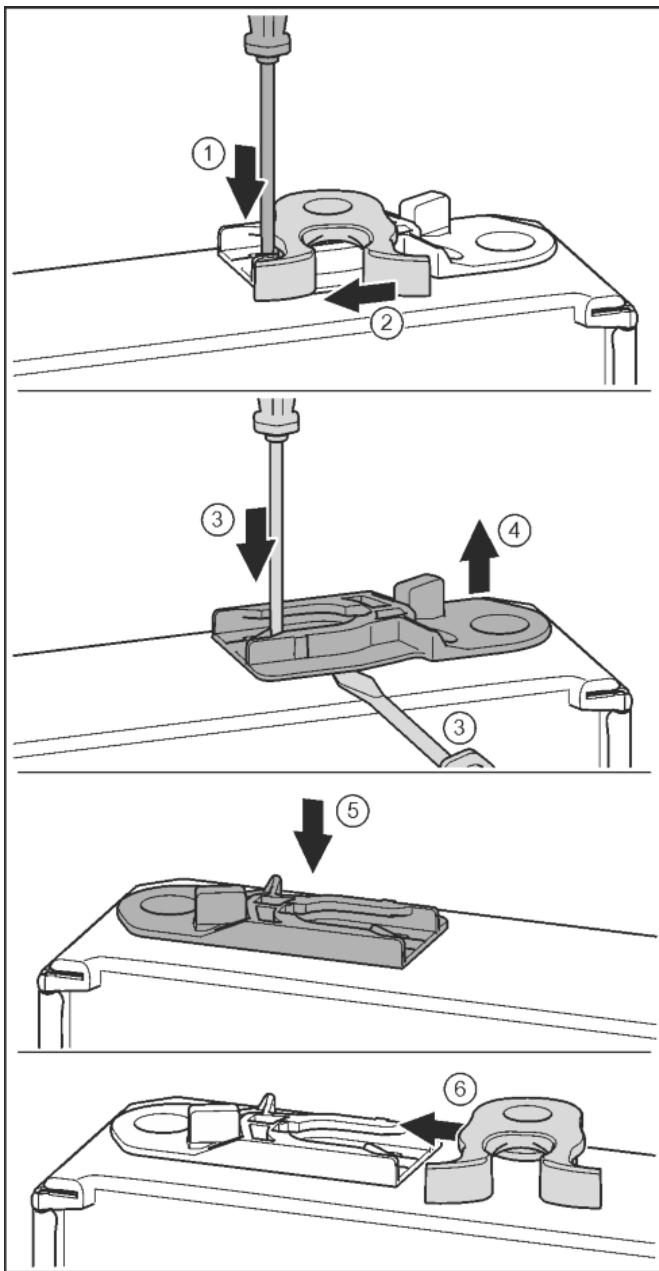 1
2
3
4
3
5
6