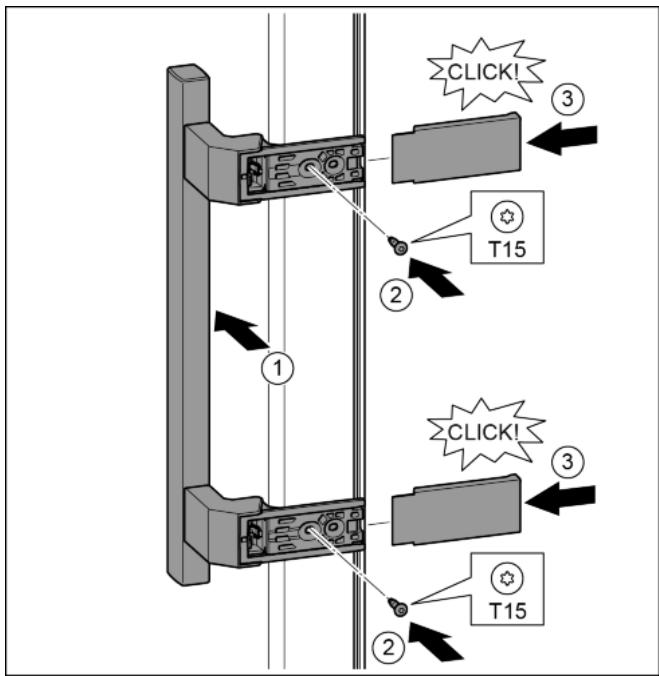 CLICK!

3

T15

2

1

CLICK!

3

T15

2