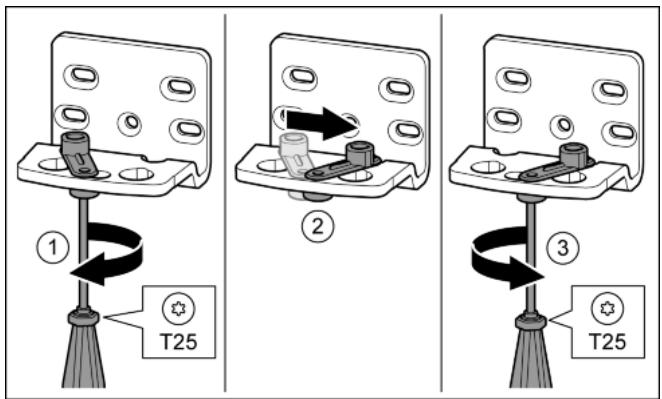 1
T25
2
3
T25