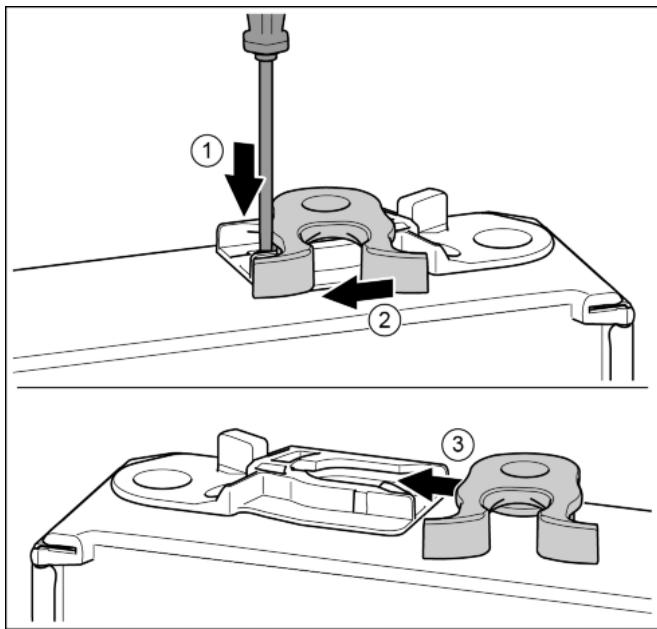 1
2
3